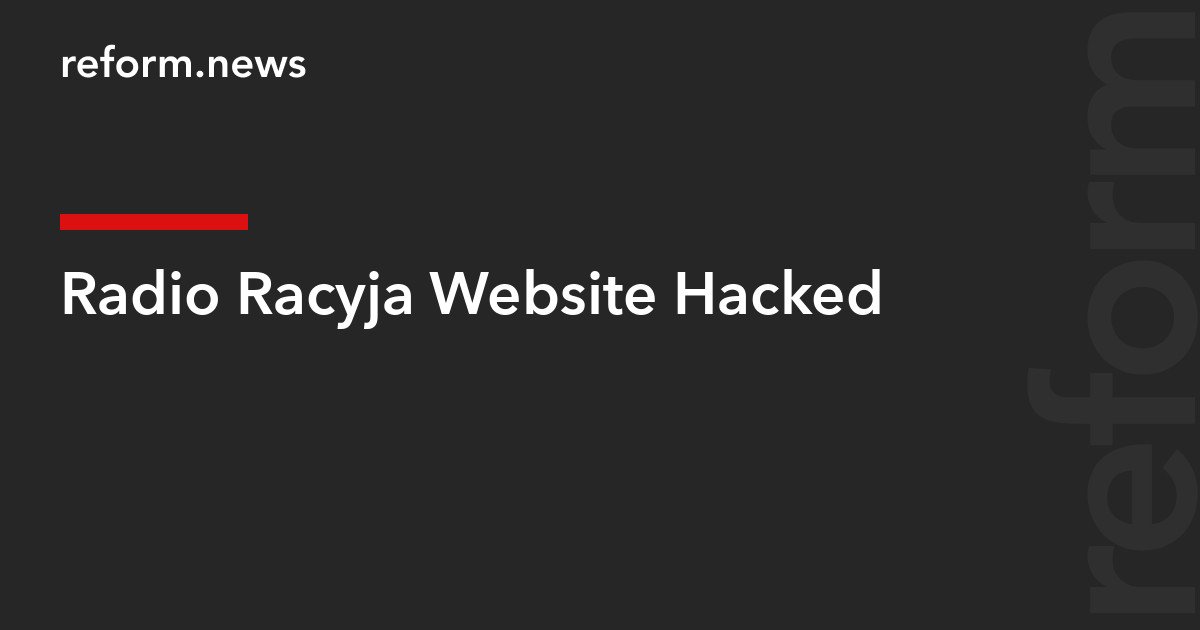 reform.news

Radio Racyja Website Hacked

reform